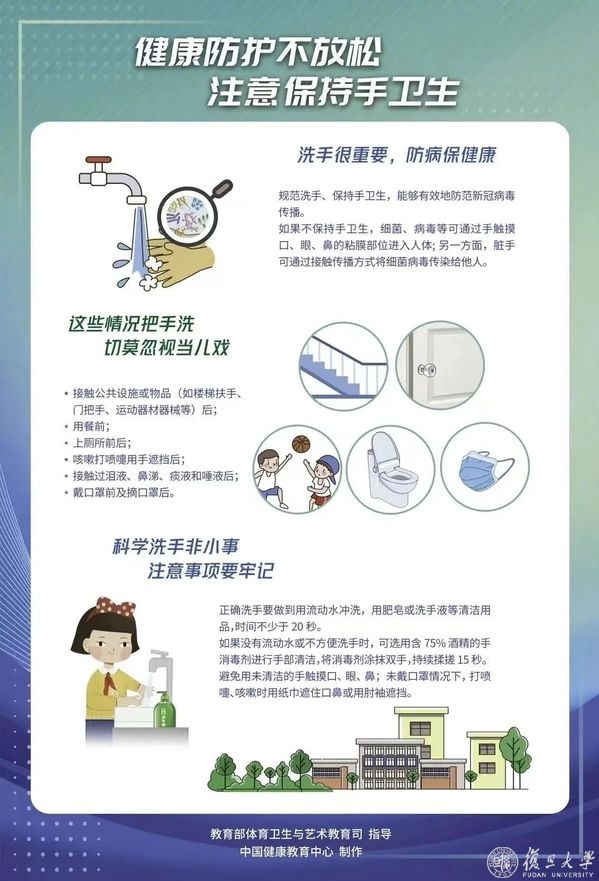 健康防护不放松
注意保持手卫生

洗手很重要，防病保健康

规范洗手、保持手卫生，能够有效地防范新冠病毒传播。
如果不保持手卫生，细菌、病毒等可通过手触摸口、眼、鼻的粘膜部位进入人体；另一方面，脏手可通过接触传播方式将细菌病毒传染给他人。

这些情况把手洗
切莫忽视当儿戏

• 接触公共设施或物品（如楼梯扶手、门把手、运动器材器械等）后；
• 用餐前；
• 上厕所前后；
• 咳嗽打喷嚏用手遮挡后；
• 接触过泪液、鼻涕、痰液和唾液后；
• 戴口罩前及摘口罩后。

科学洗手非小事
注意事项要牢记

正确洗手要做到用流动水冲洗，用肥皂或洗手液等清洁用品，时间不少于 20 秒。
如果没有流动水或不方便洗手时，可选用含 75% 酒精的手消毒剂进行手部清洁，将消毒剂涂抹双手，持续揉搓 15 秒。
避免用未清洁的手触摸口、眼、鼻；未戴口罩情况下，打喷嚏、咳嗽时用纸巾遮住口鼻或用肘袖遮挡。

教育部体育卫生与艺术教育司 指导
中国健康教育中心 制作

復旦大學 FUDAN UNIVERSITY